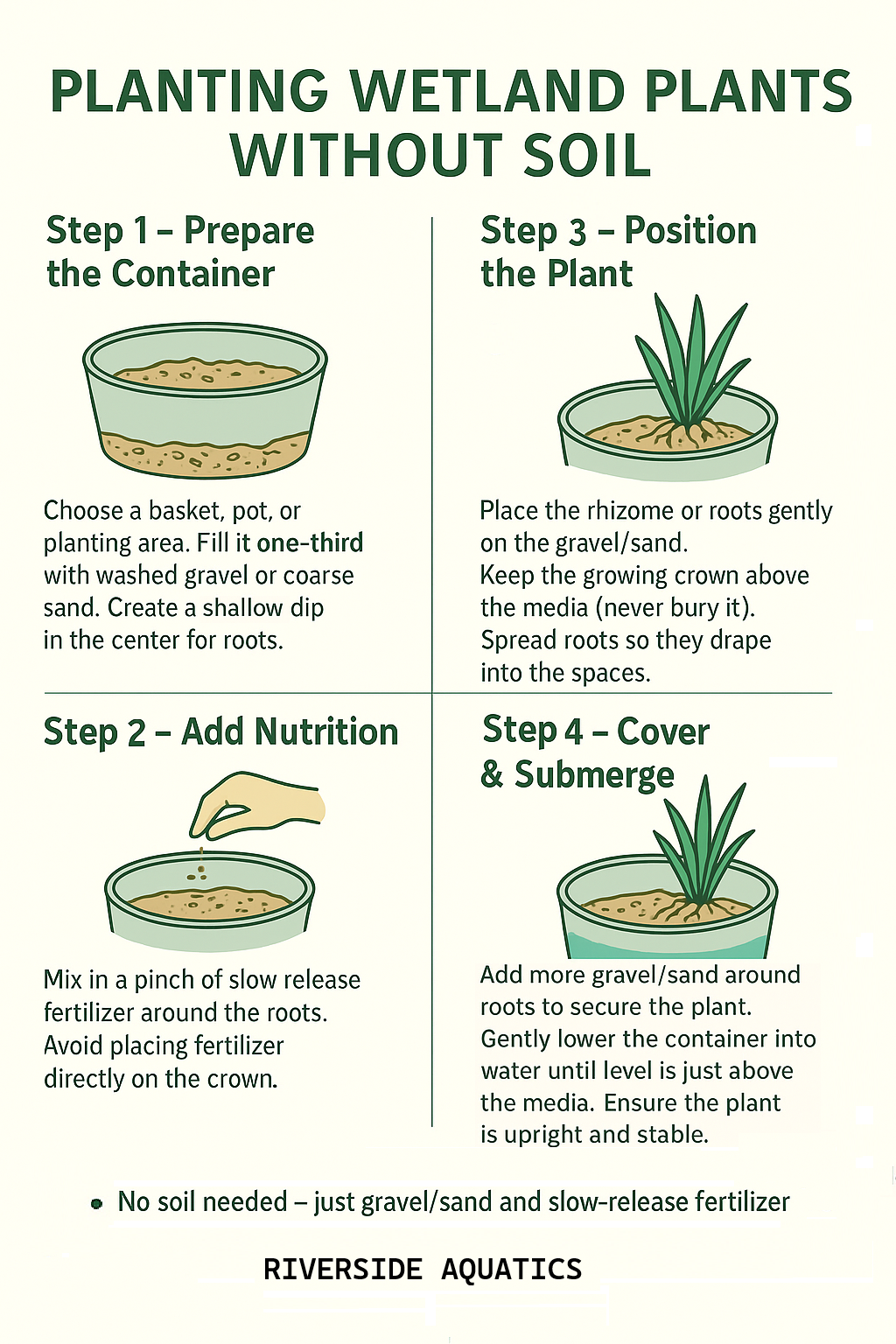 PLANTING WETLAND PLANTS WITHOUT SOIL

Step 1 – Prepare the Container

Choose a basket, pot, or planting area. Fill it one-third with washed gravel or coarse sand. Create a shallow dip in the center for roots.

Step 2 – Add Nutrition

Mix in a pinch of slow release fertilizer around the roots. Avoid placing fertilizer directly on the crown.

Step 3 – Position the Plant

Place the rhizome or roots gently on the gravel/sand.
Keep the growing crown above the media (never bury it).
Spread roots so they drape into the spaces.

Step 4 – Cover & Submerge

Add more gravel/sand around roots to secure the plant.
Gently lower the container into water until level is just above the media. Ensure the plant is upright and stable.

• No soil needed – just gravel/sand and slow-release fertilizer

RIVERSIDE AQUATICS